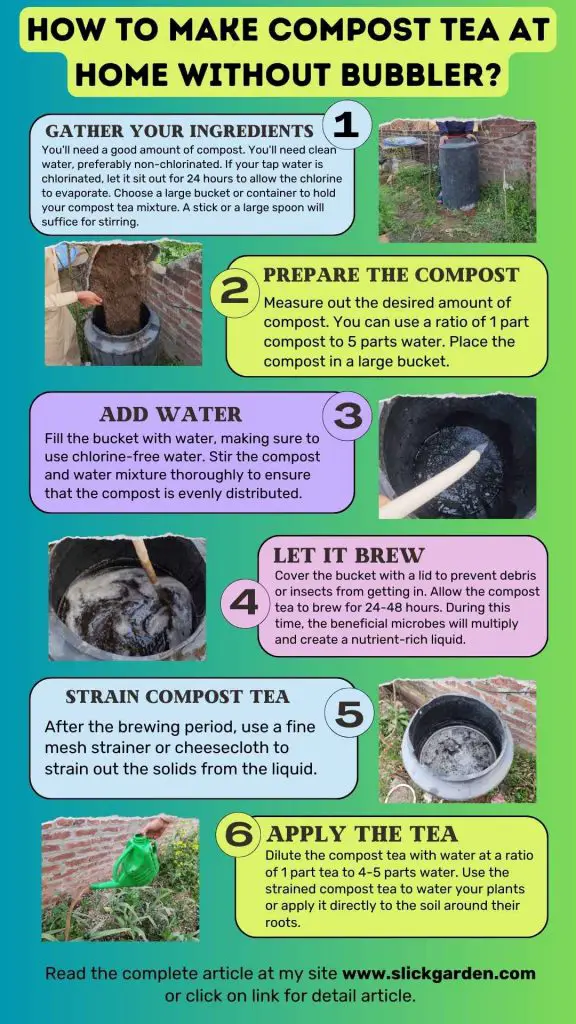 HOW TO MAKE COMPOST TEA AT HOME WITHOUT BUBBLER?

GATHER YOUR INGREDIENTS

1

You'll need a good amount of compost. You'll need clean water, preferably non-chlorinated. If your tap water is chlorinated, let it sit out for 24 hours to allow the chlorine to evaporate. Choose a large bucket or container to hold your compost tea mixture. A stick or a large spoon will suffice for stirring.

2

PREPARE THE COMPOST

Measure out the desired amount of compost. You can use a ratio of 1 part compost to 5 parts water. Place the compost in a large bucket.

ADD WATER

3

Fill the bucket with water, making sure to use chlorine-free water. Stir the compost and water mixture thoroughly to ensure that the compost is evenly distributed.

4

LET IT BREW

Cover the bucket with a lid to prevent debris or insects from getting in. Allow the compost tea to brew for 24-48 hours. During this time, the beneficial microbes will multiply and create a nutrient-rich liquid.

STRAIN COMPOST TEA

5

After the brewing period, use a fine mesh strainer or cheesecloth to strain out the solids from the liquid.

6

APPLY THE TEA

Dilute the compost tea with water at a ratio of 1 part tea to 4-5 parts water. Use the strained compost tea to water your plants or apply it directly to the soil around their roots.

Read the complete article at my site www.slickgarden.com or click on link for detail article.