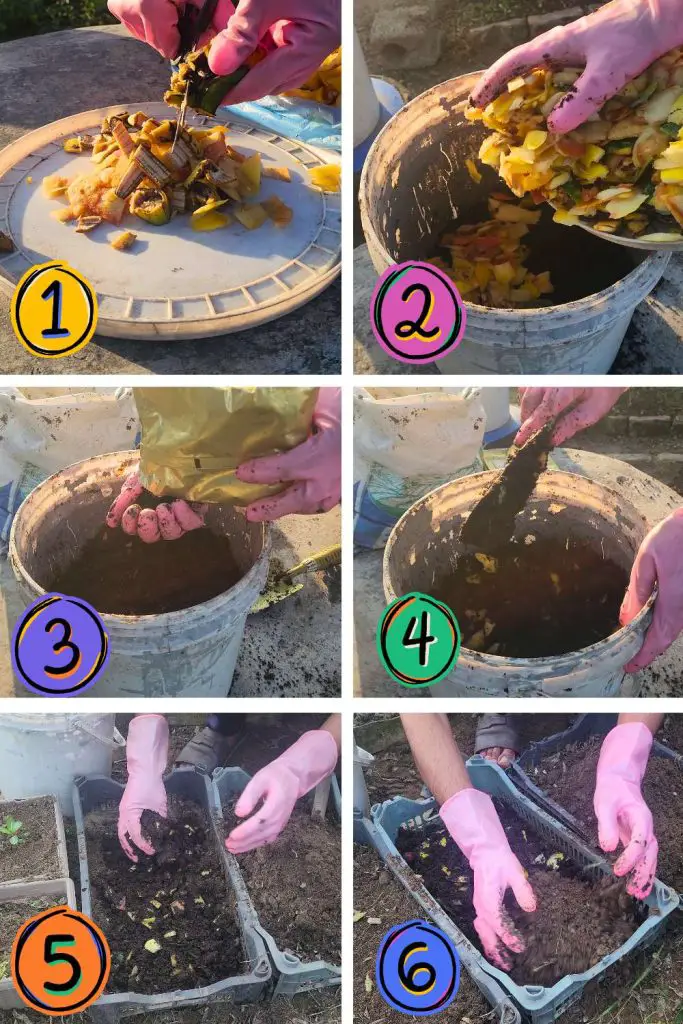 1
2
3
4
5
6