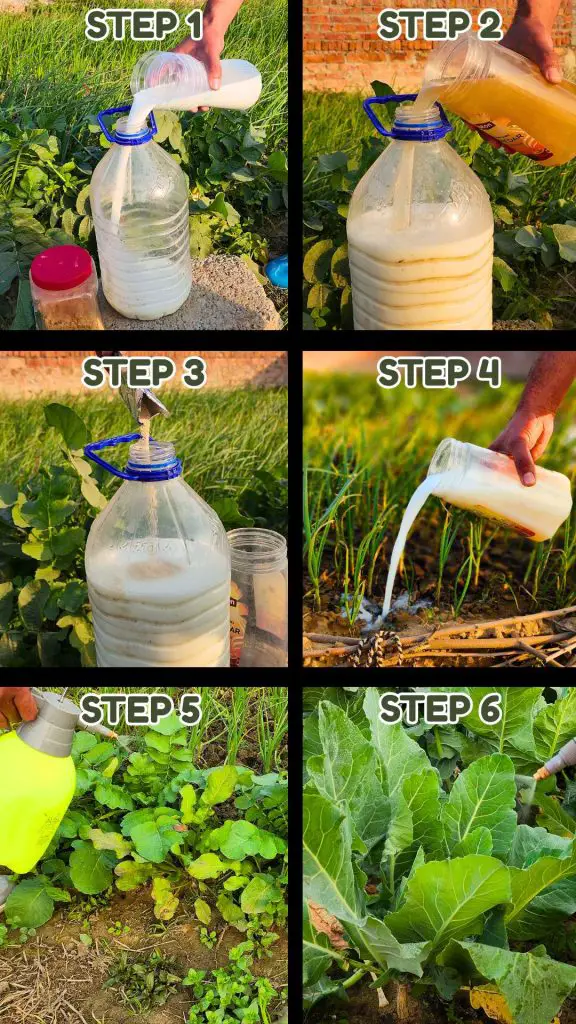 STEP 1

STEP 2

STEP 3

STEP 4

STEP 5

STEP 6