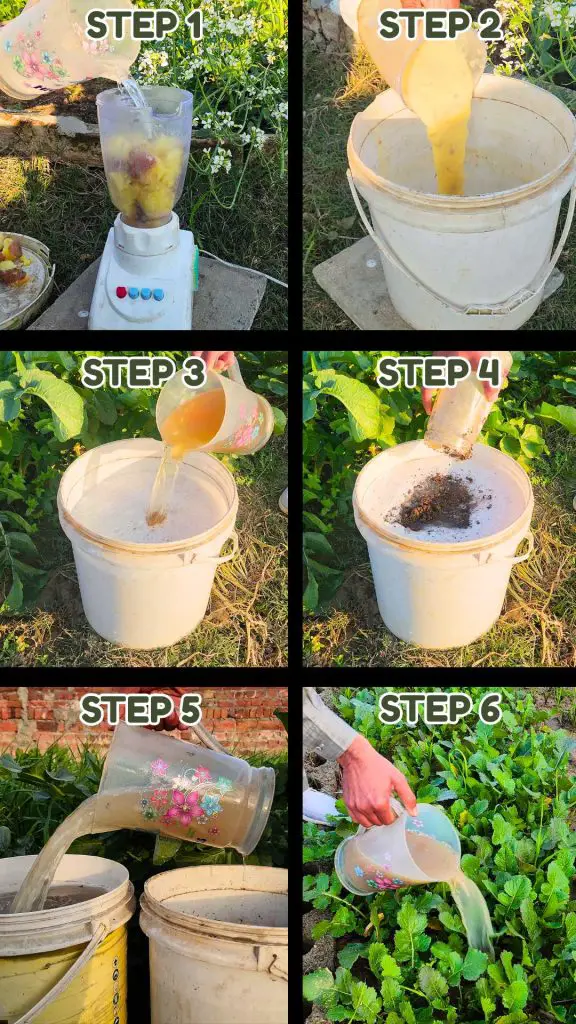 STEP 1

STEP 2

STEP 3

STEP 4

STEP 5

STEP 6