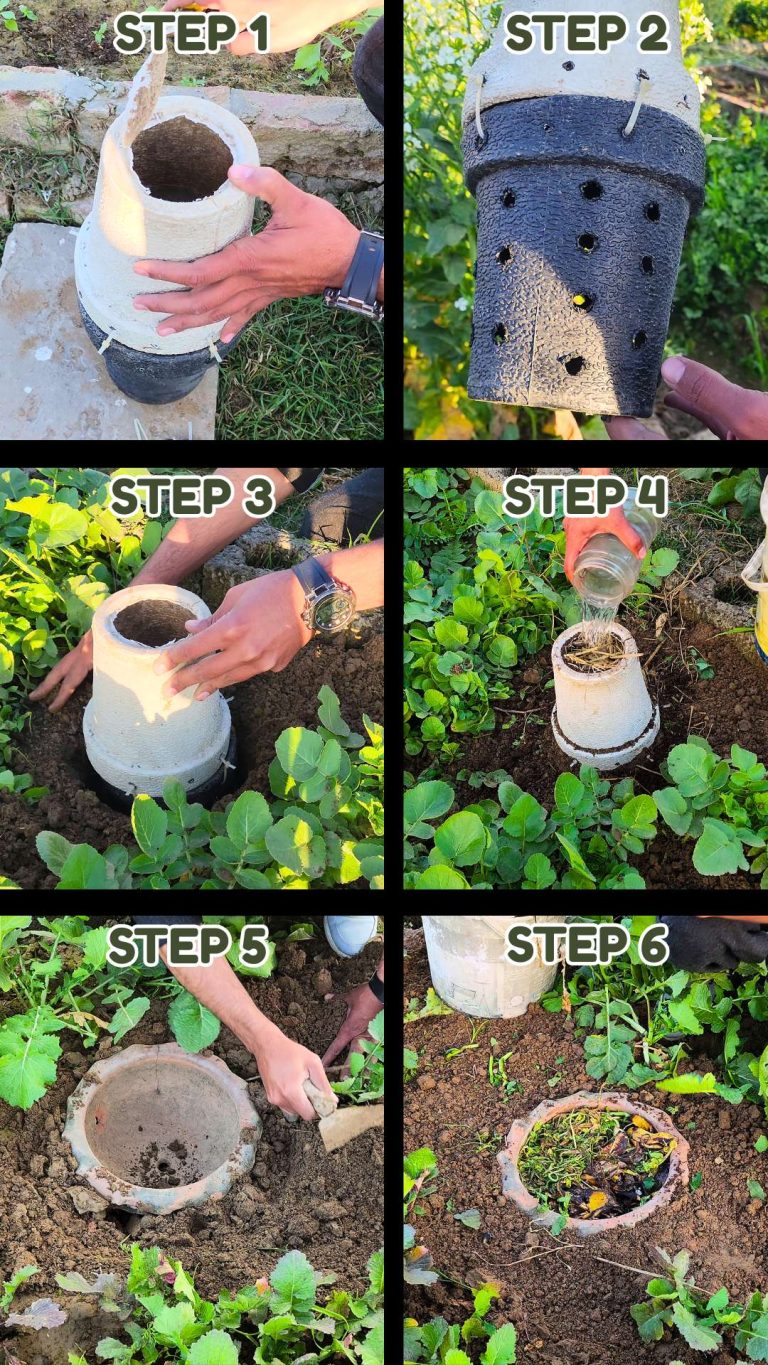 STEP 1

STEP 2

STEP 3

STEP 4

STEP 5

STEP 6