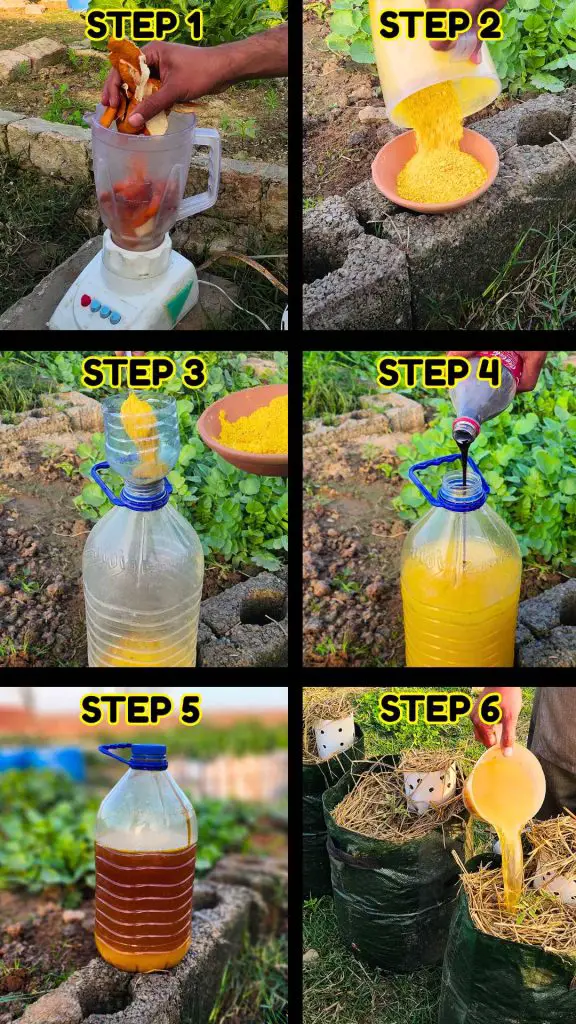 STEP 1

STEP 2

STEP 3

STEP 4

STEP 5

STEP 6