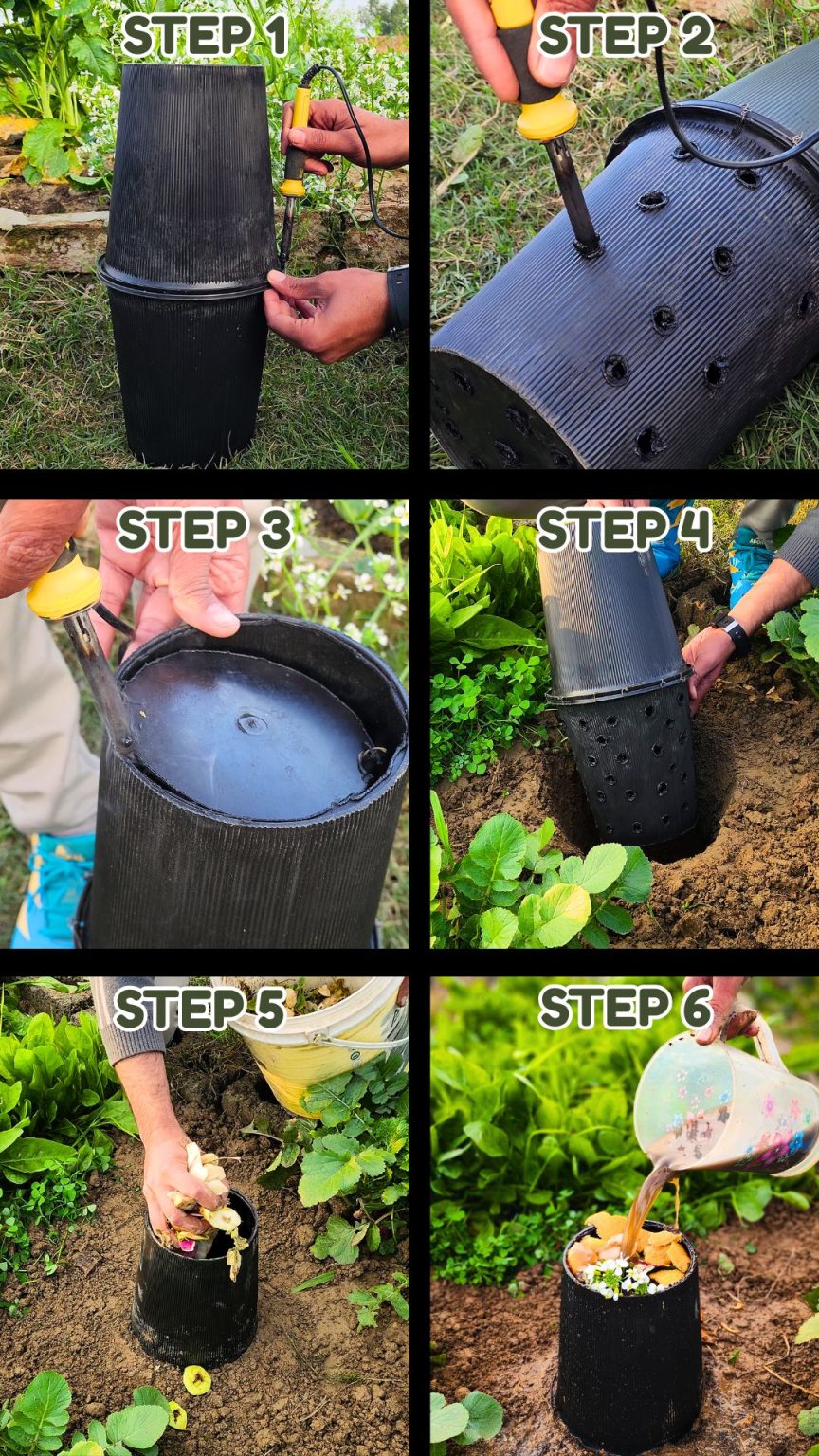 STEP 1

STEP 2

STEP 3

STEP 4

STEP 5

STEP 6