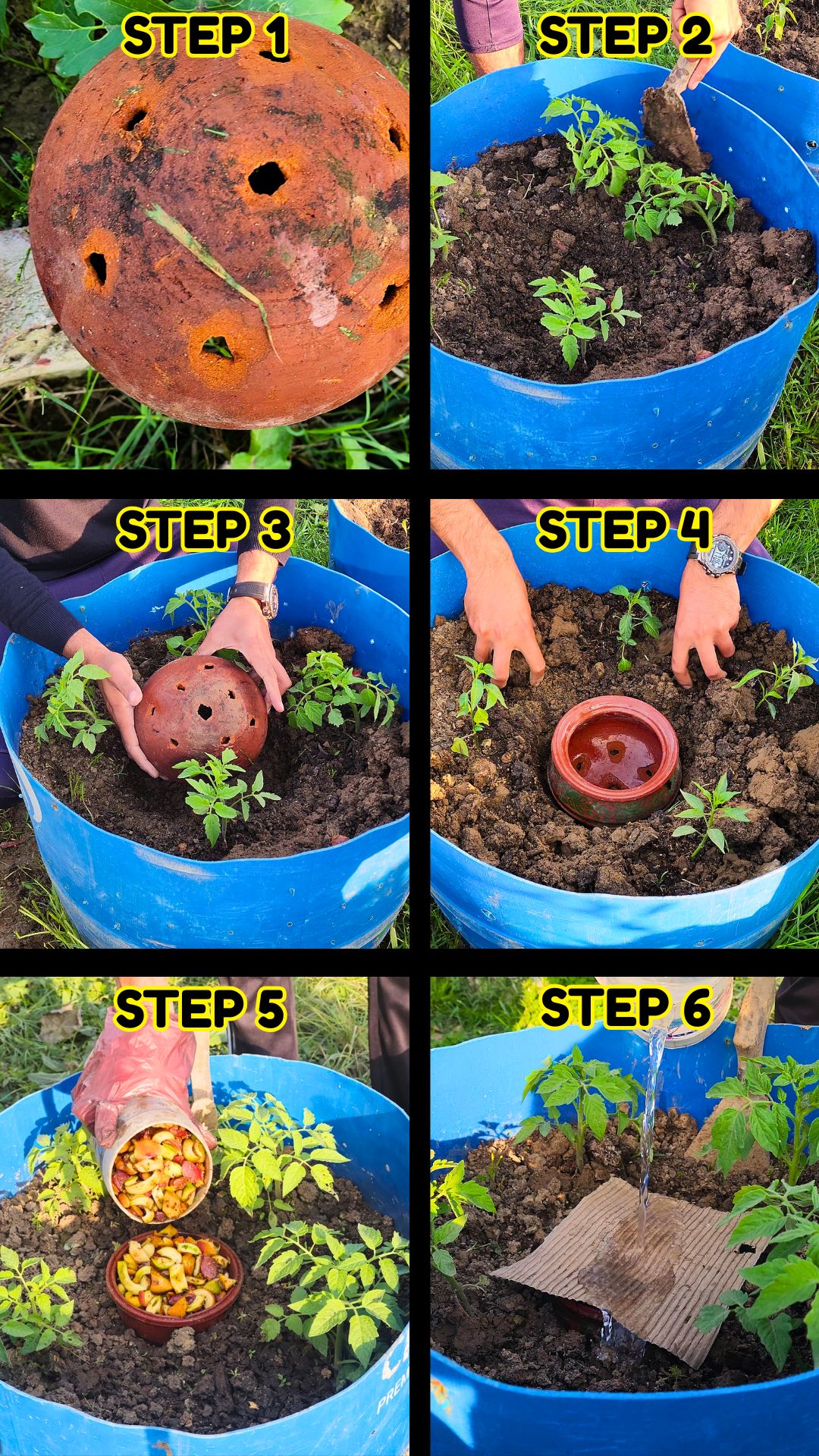 STEP 1

STEP 2

STEP 3

STEP 4

STEP 5

STEP 6