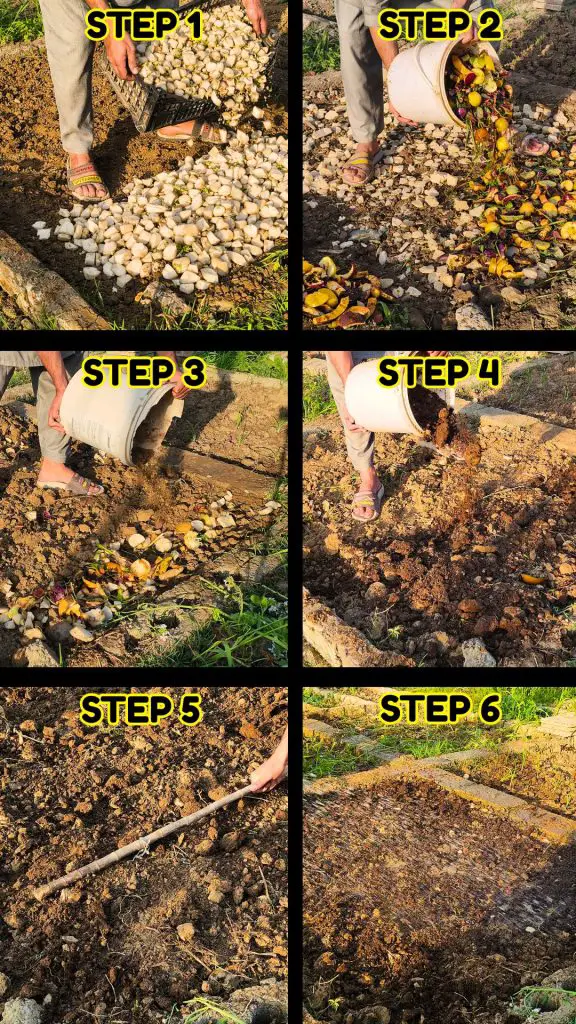 STEP 1
STEP 2
STEP 3
STEP 4
STEP 5
STEP 6