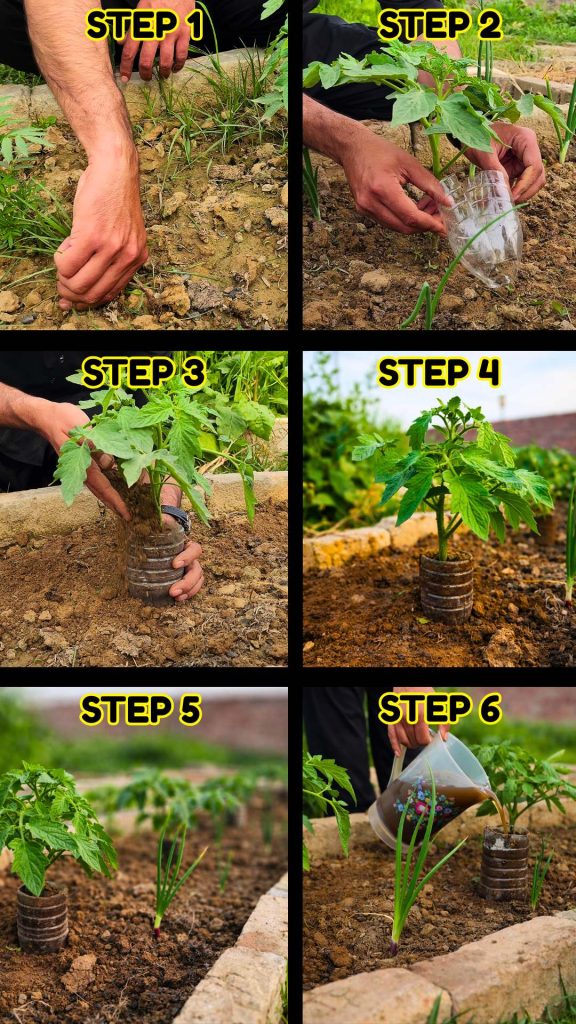 STEP 1
STEP 2
STEP 3
STEP 4
STEP 5
STEP 6