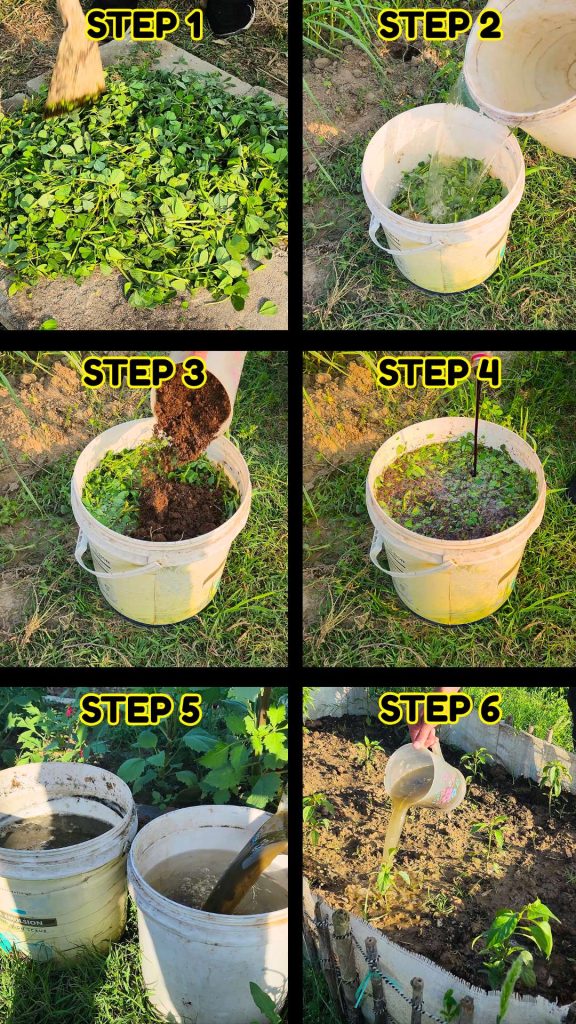 STEP 1

STEP 2

STEP 3

STEP 4

STEP 5

STEP 6