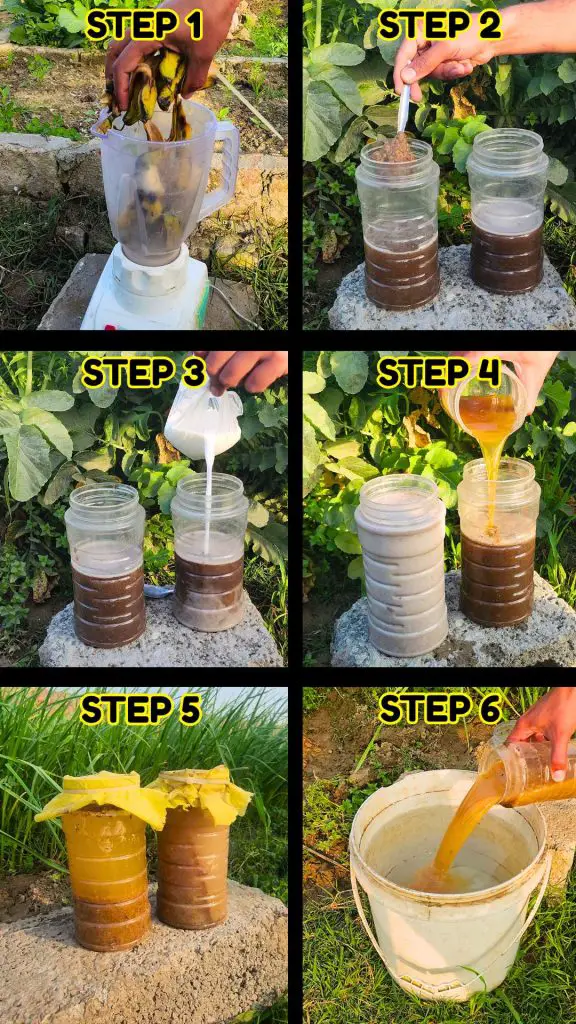 STEP 1

STEP 2

STEP 3

STEP 4

STEP 5

STEP 6