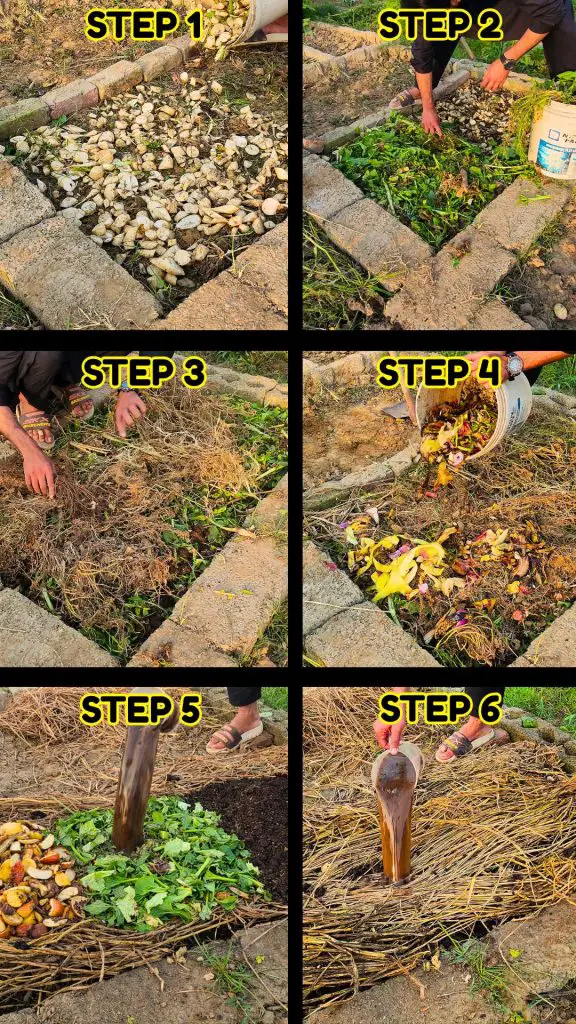 STEP 1
STEP 2
STEP 3
STEP 4
STEP 5
STEP 6