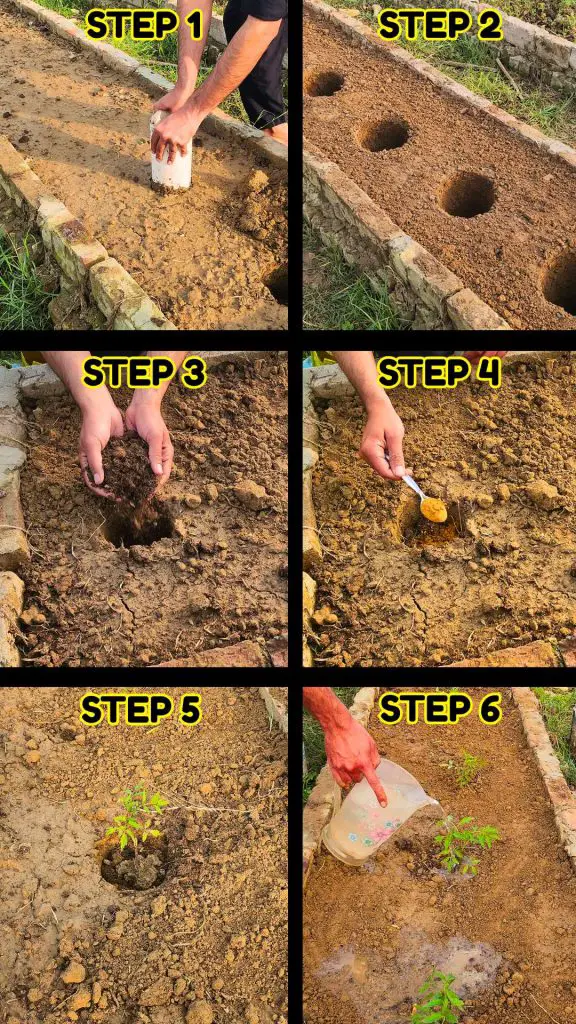 STEP 1

STEP 2

STEP 3

STEP 4

STEP 5

STEP 6