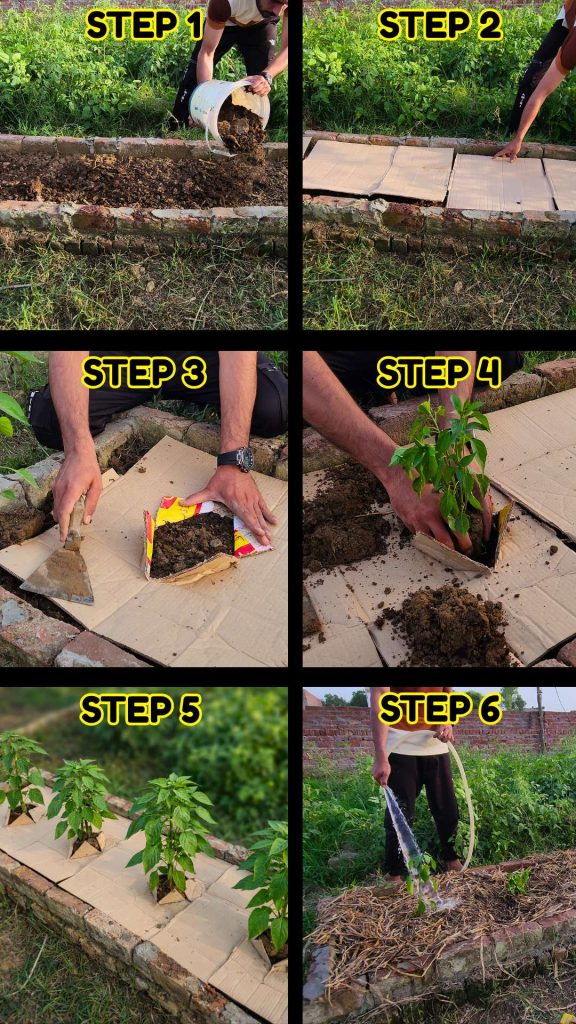 STEP 1

STEP 2

STEP 3

STEP 4

STEP 5

STEP 6