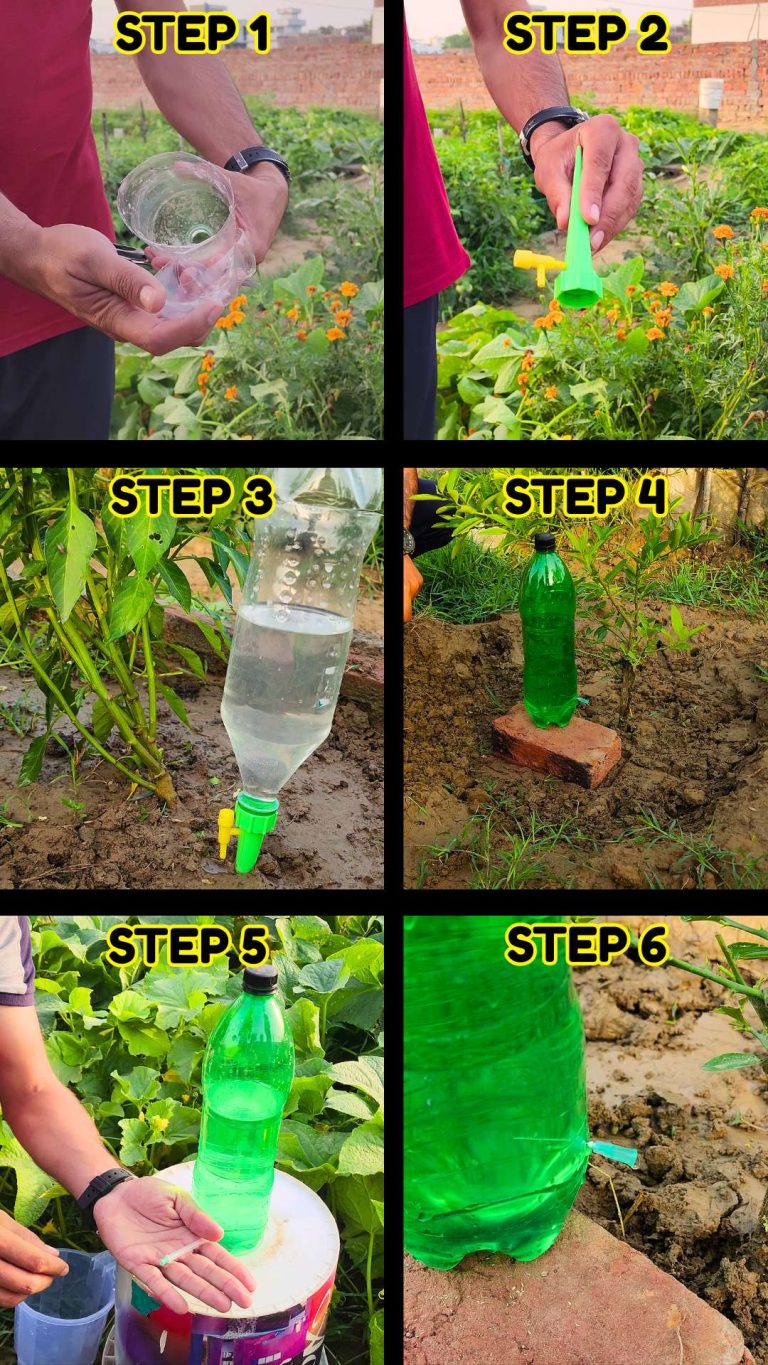 STEP 1
STEP 2
STEP 3
STEP 4
STEP 5
STEP 6